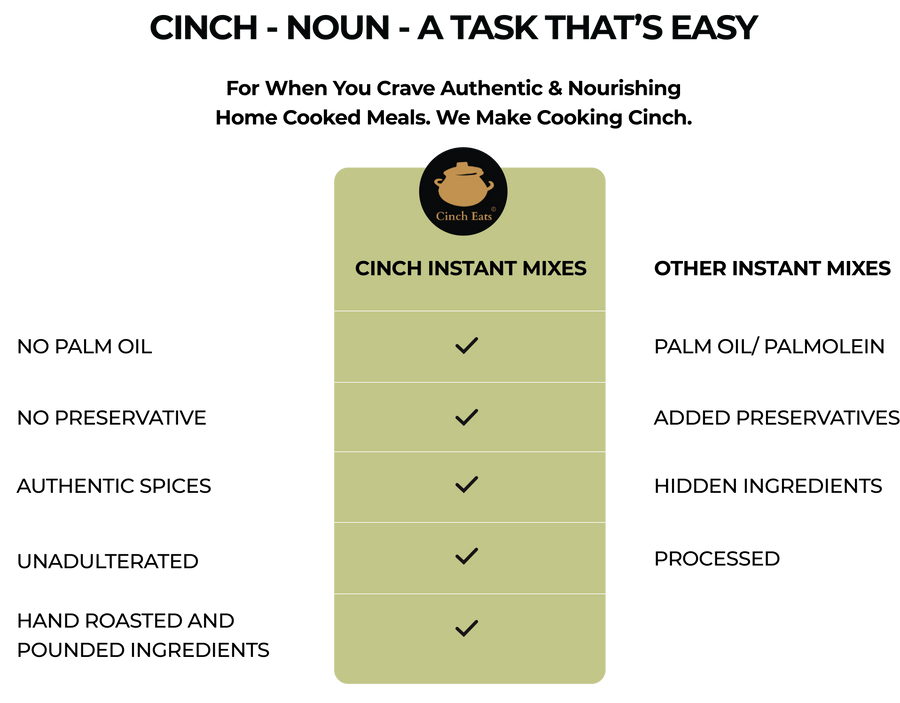 CINCH - NOUN - A TASK THAT'S EASY

For When You Crave Authentic & Nourishing Home Cooked Meals. We Make Cooking Cinch.

Cinch Eats ©

|  | CINCH INSTANT MIXES | OTHER INSTANT MIXES |
|---|---|---|
| NO PALM OIL | ✓ | PALM OIL/ PALMOLEIN |
| NO PRESERVATIVE | ✓ | ADDED PRESERVATIVES |
| AUTHENTIC SPICES | ✓ | HIDDEN INGREDIENTS |
| UNADULTERATED | ✓ | PROCESSED |
| HAND ROASTED AND POUNDED INGREDIENTS | ✓ |  |