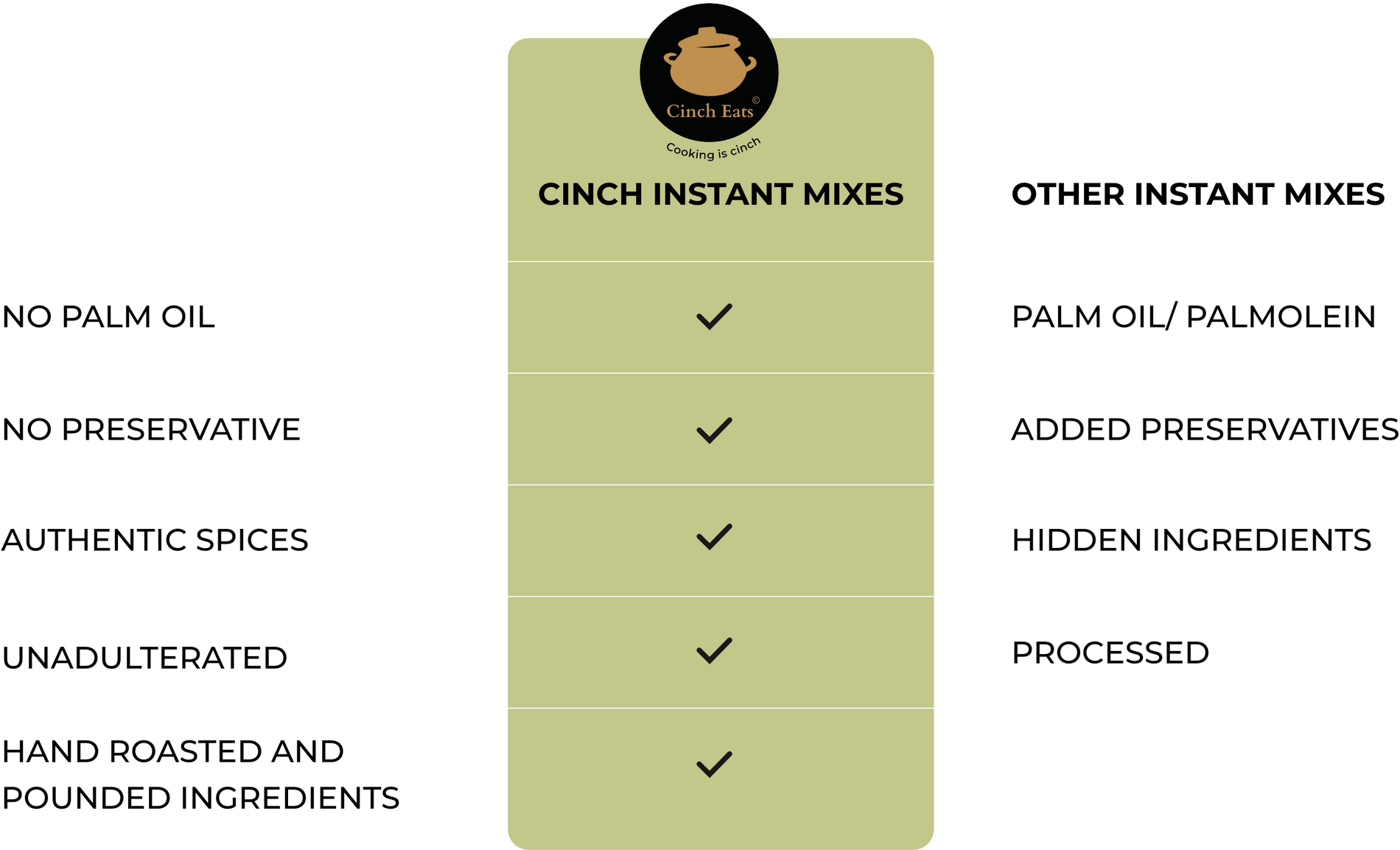 Cinch Eats ©
Cooking is cinch

| | CINCH INSTANT MIXES | OTHER INSTANT MIXES |
|---|---|---|
| NO PALM OIL | ✓ | PALM OIL/ PALMOLEIN |
| NO PRESERVATIVE | ✓ | ADDED PRESERVATIVES |
| AUTHENTIC SPICES | ✓ | HIDDEN INGREDIENTS |
| UNADULTERATED | ✓ | PROCESSED |
| HAND ROASTED AND POUNDED INGREDIENTS | ✓ | |